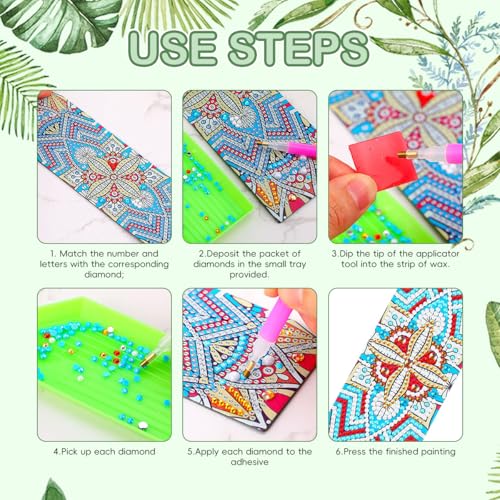 USE STEPS

1. Match the number and letters with the corresponding diamond;

2.Deposit the packet of diamonds in the small tray provided.

3.Dip the tip of the applicator tool into the strip of wax.

4.Pick up each diamond

5.Apply each diamond to the adhesive

6.Press the finished painting